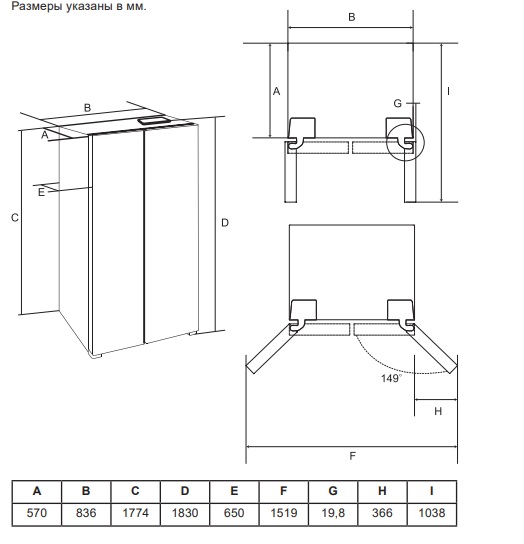 Размеры указаны в мм.

B
A
E
C
D

B
A
G
I

149°
H
F

| A | B | C | D | E | F | G | H | I |
|---|---|---|---|---|---|---|---|---|
| 570 | 836 | 1774 | 1830 | 650 | 1519 | 19,8 | 366 | 1038 |