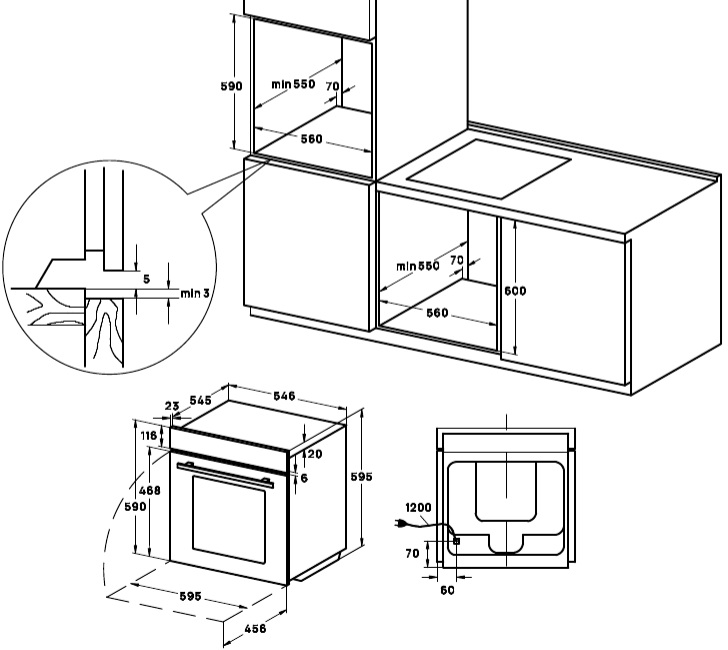 590
min 550
70
560
5
min 3
min 550
70
600
560
23
545
546
116
20
6
468
590
595
595
456
1200
70
60