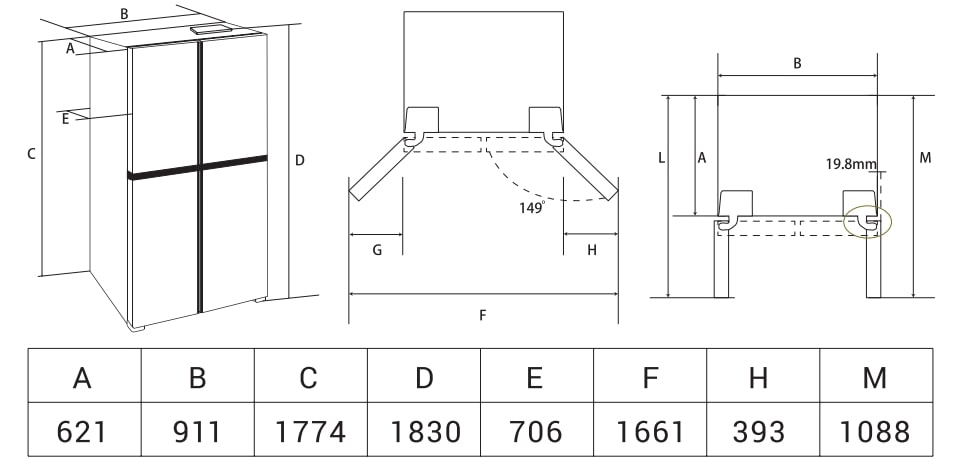 B
A
E
C
D
149°
G
H
F
B
L
A
19.8mm
M

| A | B | C | D | E | F | H | M |
|---|---|---|---|---|---|---|---|
| 621 | 911 | 1774 | 1830 | 706 | 1661 | 393 | 1088 |