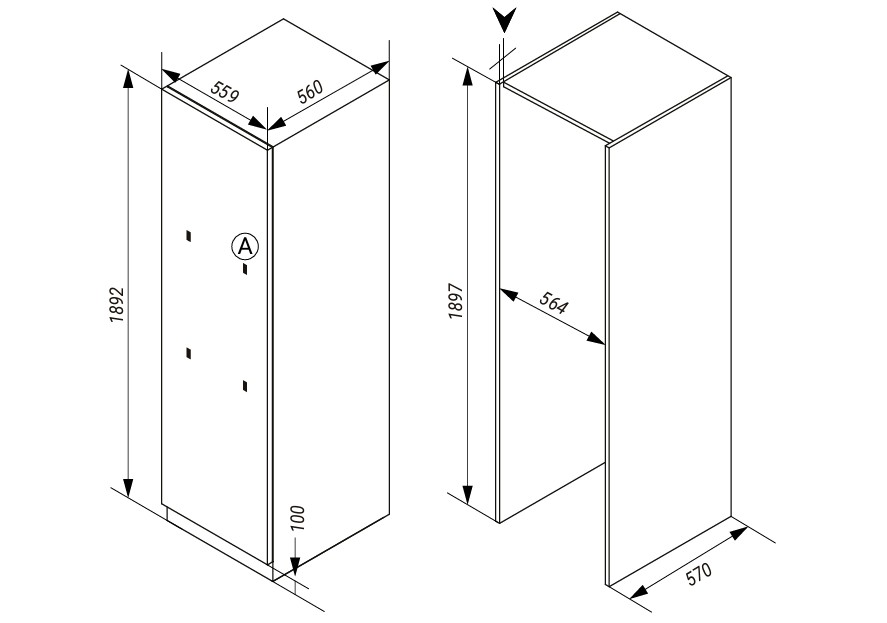 559
560
1892
A
100
1897
564
570