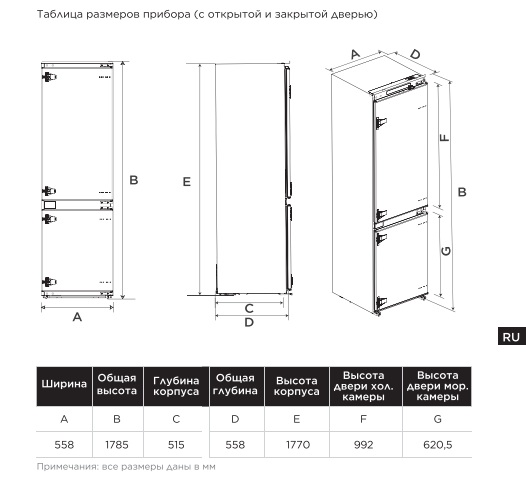 Таблица размеров прибора (с открытой и закрытой дверью)

B

A

E

C

D

A

D

F

B

G

RU

| Ширина | Общая высота | Глубина корпуса | Общая глубина | Высота корпуса | Высота двери хол. камеры | Высота двери мор. камеры |
|---|---|---|---|---|---|---|
| A | B | C | D | E | F | G |
| 558 | 1785 | 515 | 558 | 1770 | 992 | 620,5 |

Примечания: все размеры даны в мм