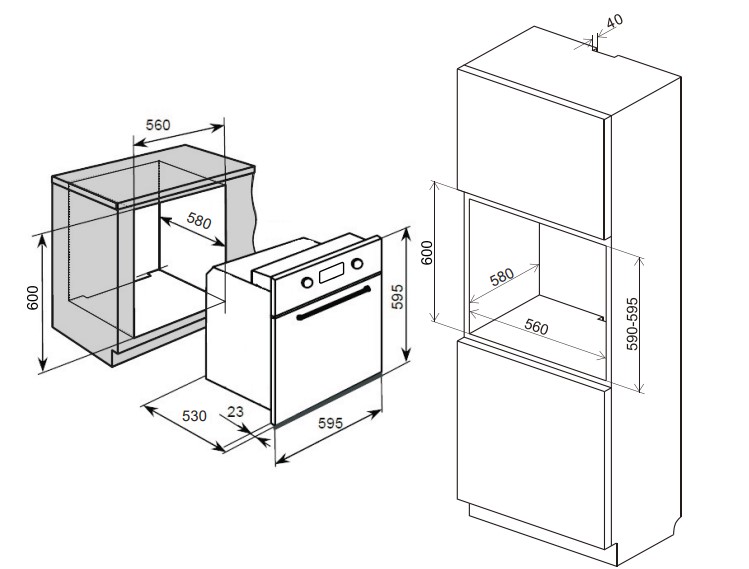 560

580

600

595

530

23

595

40

600

580

560

590-595