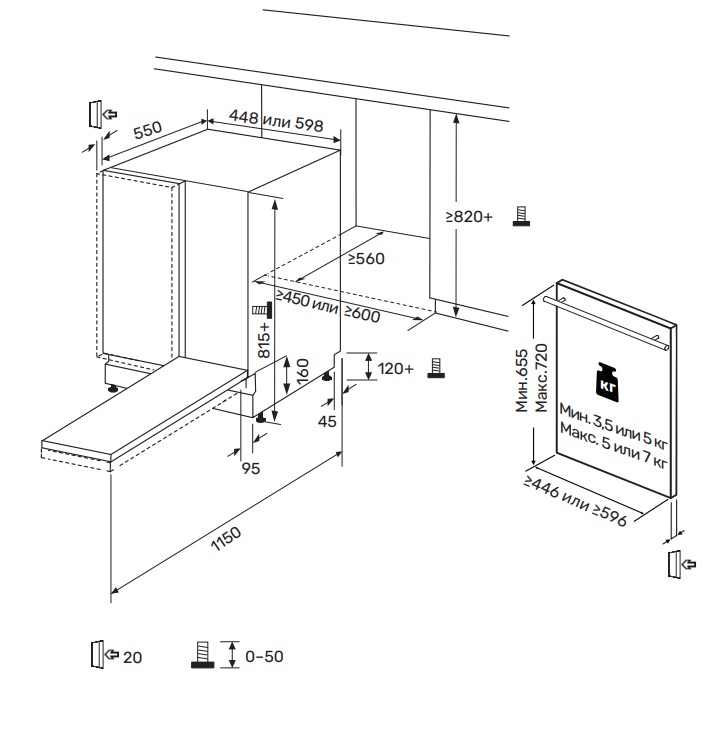 550
448 или 598
≥820+
≥560
≥450 или ≥600
815+
160
120+
45
95
1150
Мин.655
Макс.720
кг
Мин. 3,5 или 5 кг
Макс. 5 или 7 кг
≥446 или ≥596
20
0–50