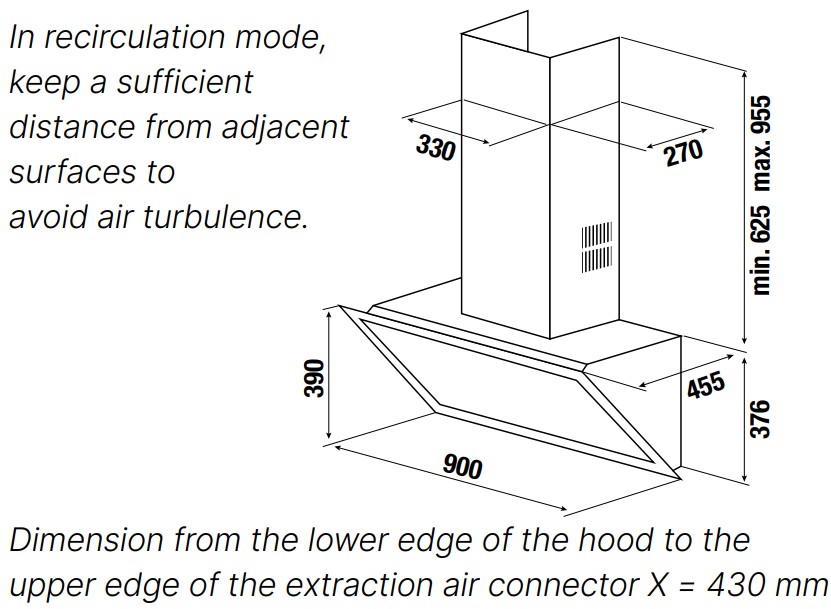 In recirculation mode, keep a sufficient distance from adjacent surfaces to avoid air turbulence.

330

270

min. 625 max. 955

390

455

376

900

Dimension from the lower edge of the hood to the upper edge of the extraction air connector X = 430 mm