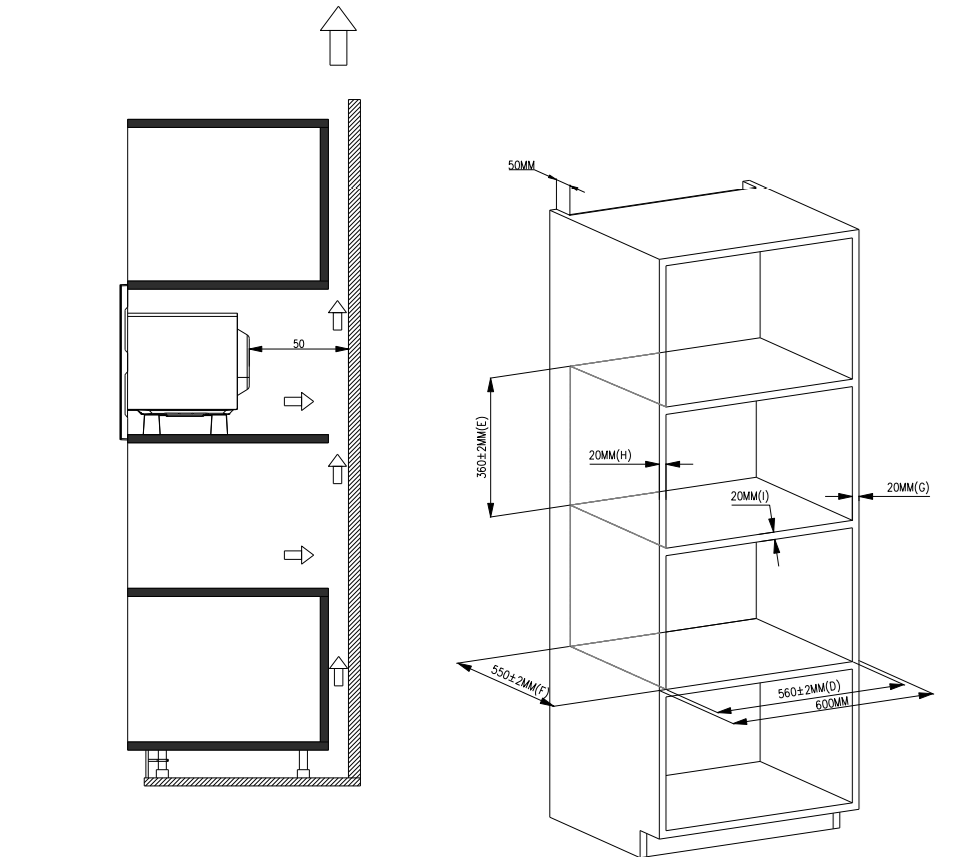 50

50MM

360±2MM(E)

20MM(H)

20MM(I)

20MM(G)

550±2MM(F)

560±2MM(D)

600MM