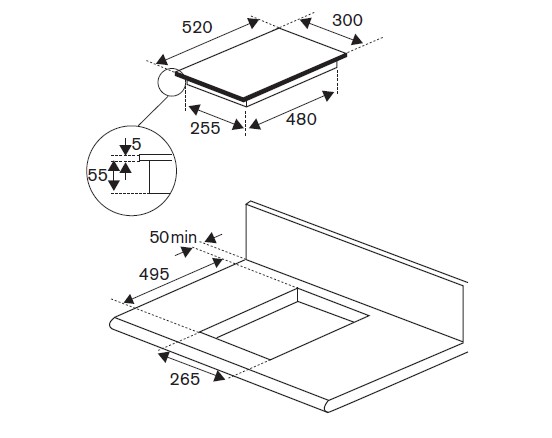 520
300
255
480
5
55
50min
495
265