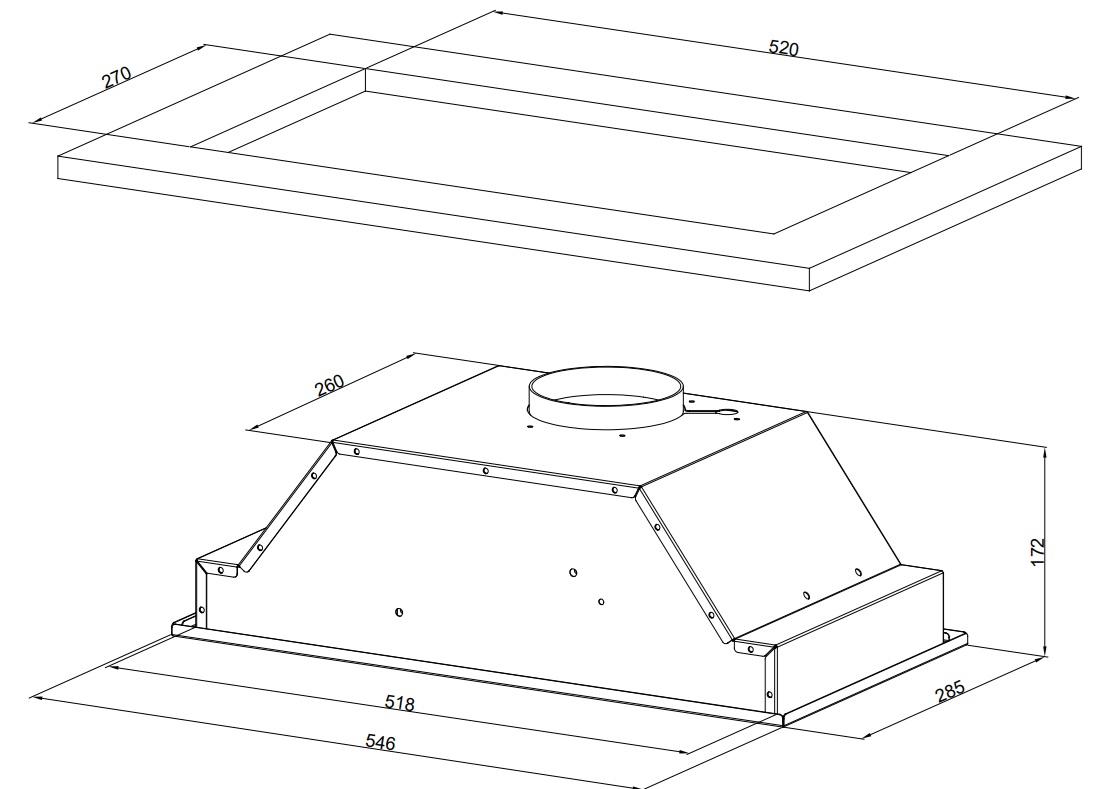 270
520
260
172
518
546
285