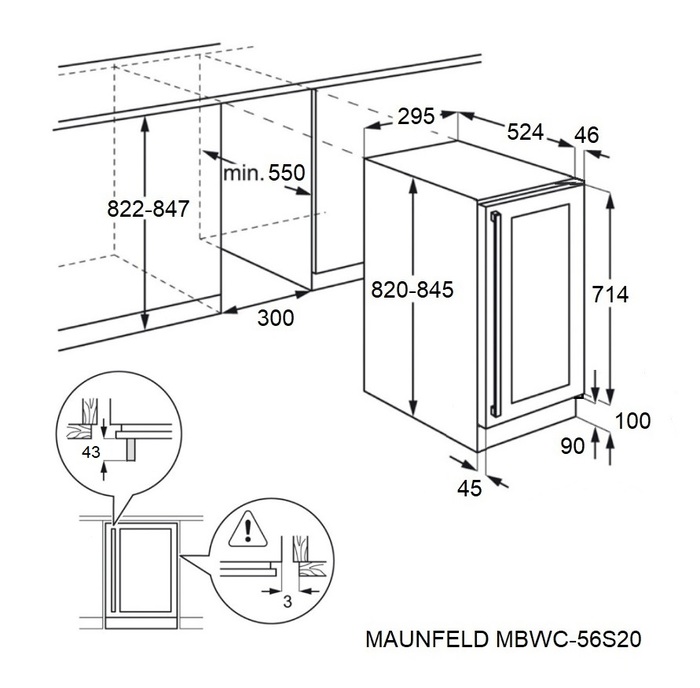 295
524
46
min. 550
822-847
820-845
714
300
100
90
45
43
3
MAUNFELD MBWC-56S20