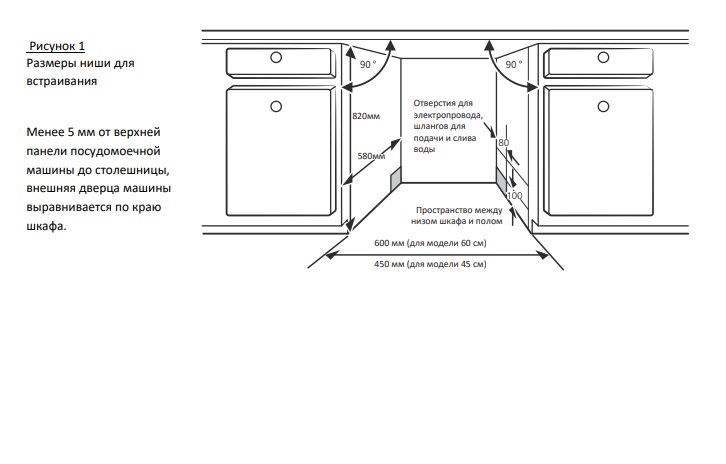 Рисунок 1
Размеры ниши для встраивания

Менее 5 мм от верхней панели посудомоечной машины до столешницы, внешняя дверца машины выравнивается по краю шкафа.

90 °

90 °

820мм

580мм

Отверстия для электропровода, шлангов для подачи и слива воды

80

100

Пространство между низом шкафа и полом

600 мм (для модели 60 см)

450 мм (для модели 45 см)