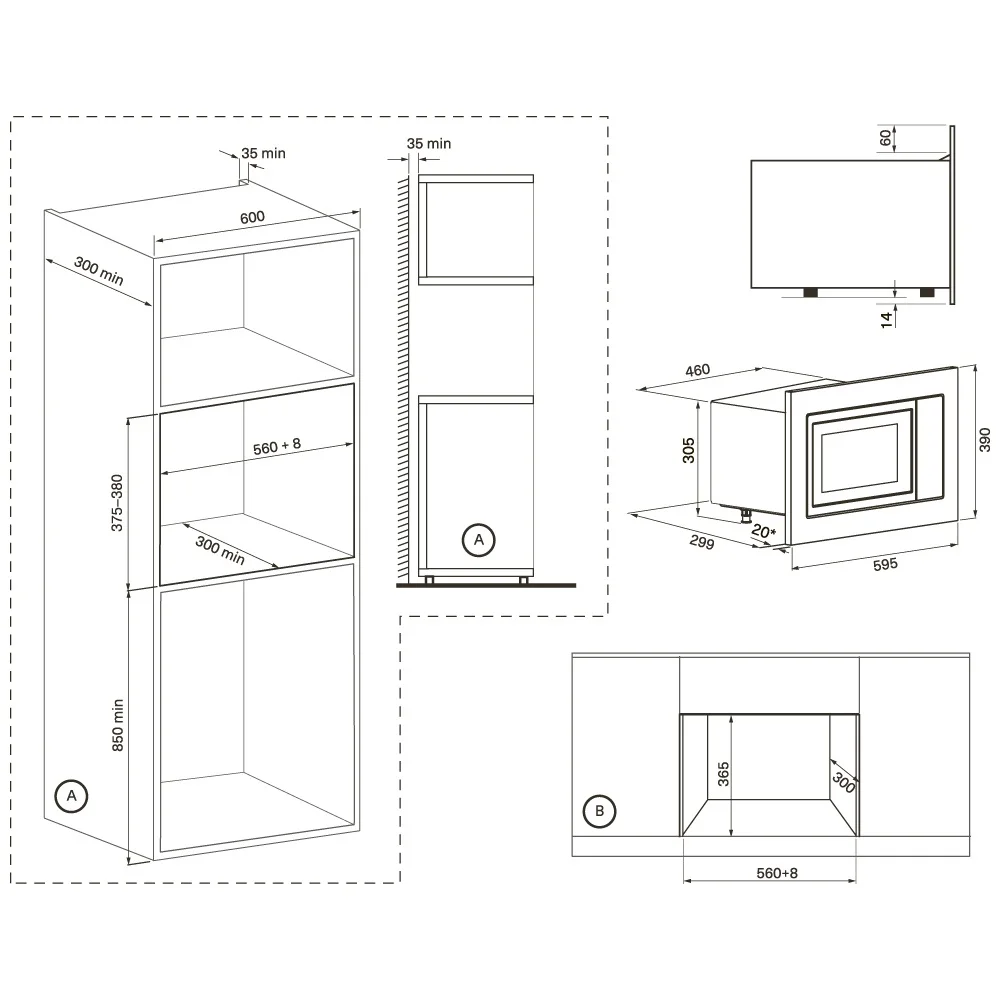 35 min
600
300 min
560 + 8
375–380
300 min
850 min
A
35 min
A
60
14
460
305
390
299
20*
595
365
300
B
560+8