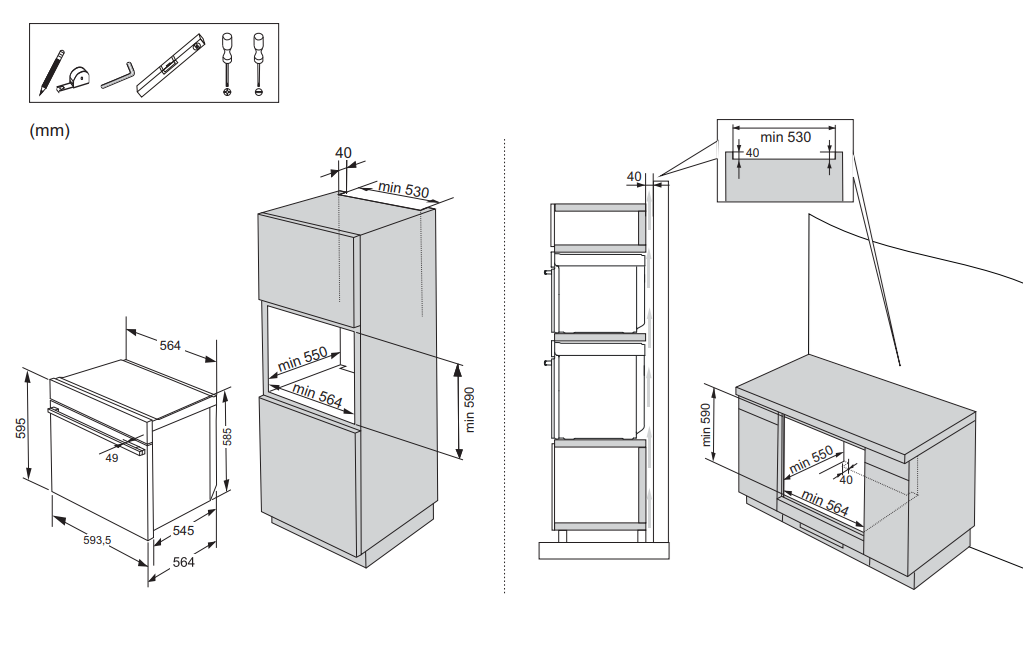 (mm)

564
595
49
585
593,5
545
564

40
min 530
min 550
min 564
min 590

40

min 530
40

min 590
min 550
40
min 564