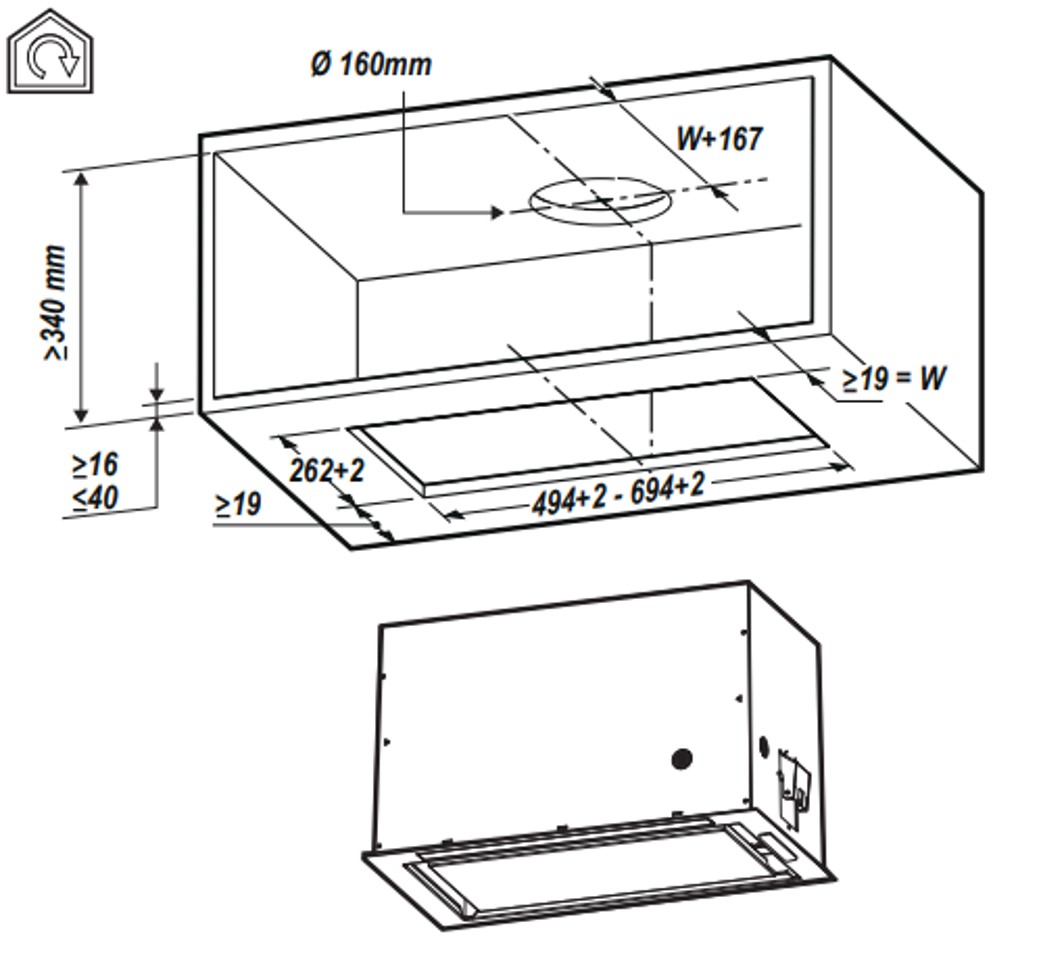 Ø 160mm

W+167

≥340 mm

≥19 = W

≥16
≤40

262+2

≥19

494+2 - 694+2